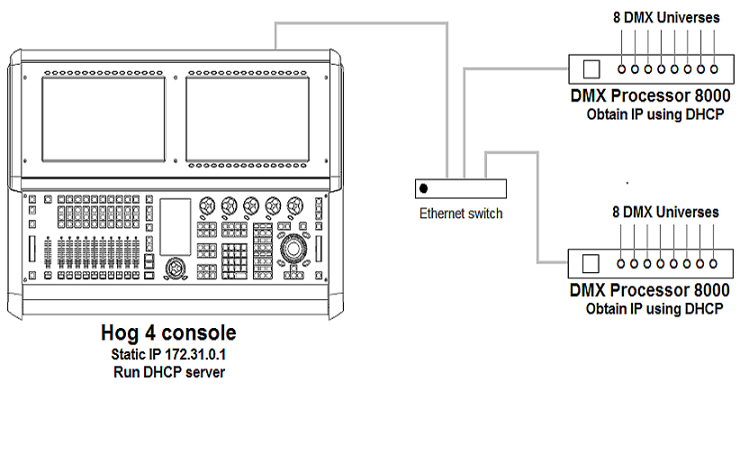 8 DMX Universes

DMX Processor 8000
Obtain IP using DHCP

Ethernet switch

8 DMX Universes

DMX Processor 8000
Obtain IP using DHCP

Hog 4 console
Static IP 172.31.0.1
Run DHCP server